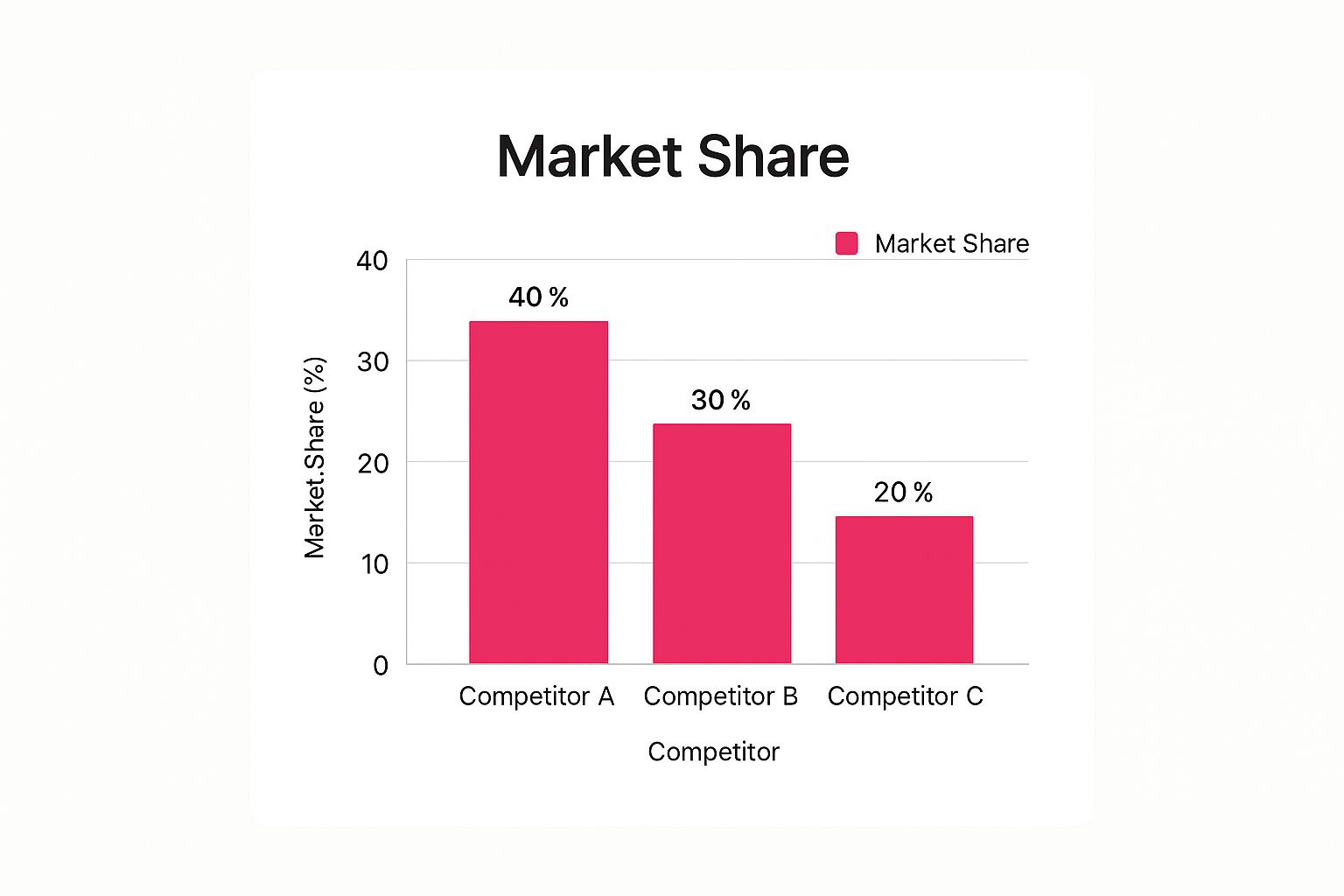 Market Share

Market Share

Market.Share (%)

40
30
20
10
0

40 %
30 %
20 %

Competitor A
Competitor B
Competitor C

Competitor